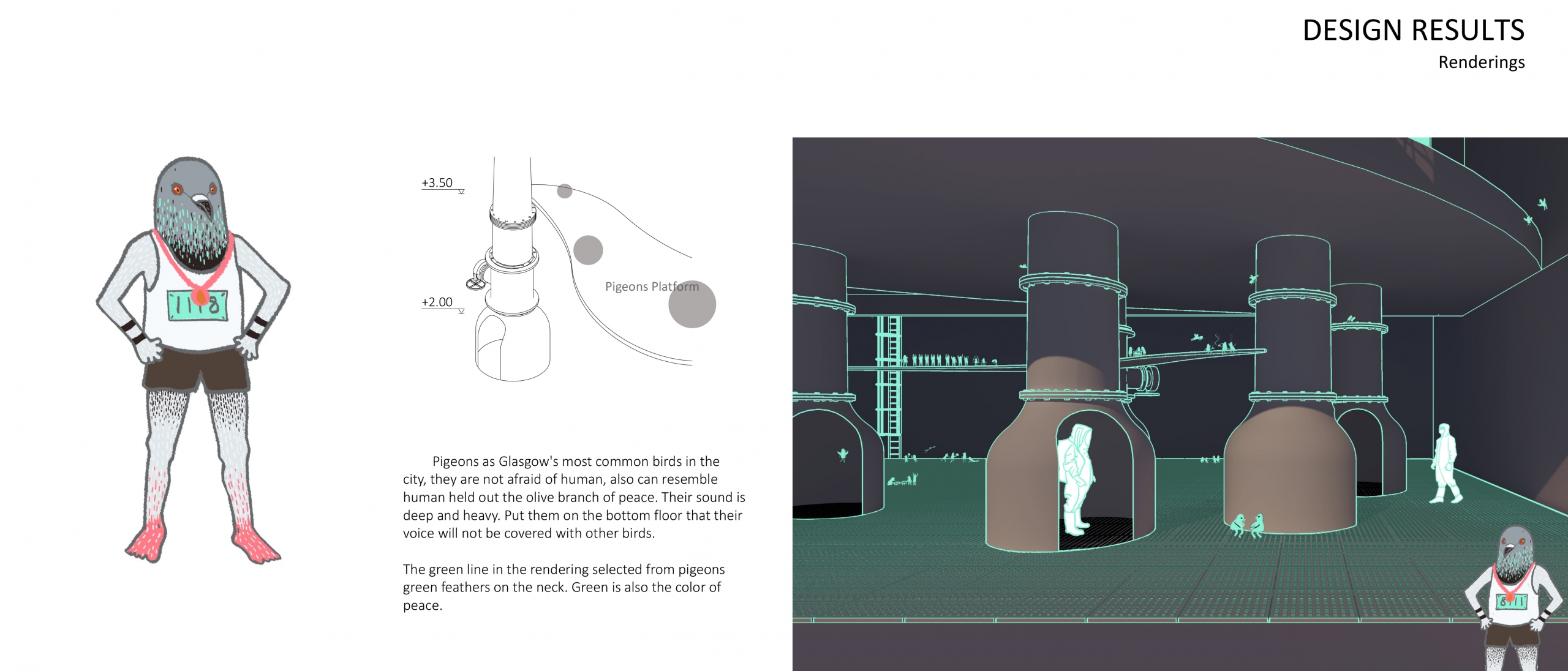 DESIGN RESULTS
Renderings

1118

+3.50

+2.00

Pigeons Platform

Pigeons as Glasgow's most common birds in the city, they are not afraid of human, also can resemble human held out the olive branch of peace. Their sound is deep and heavy. Put them on the bottom floor that their voice will not be covered with other birds.

The green line in the rendering selected from pigeons green feathers on the neck. Green is also the color of peace.

8111